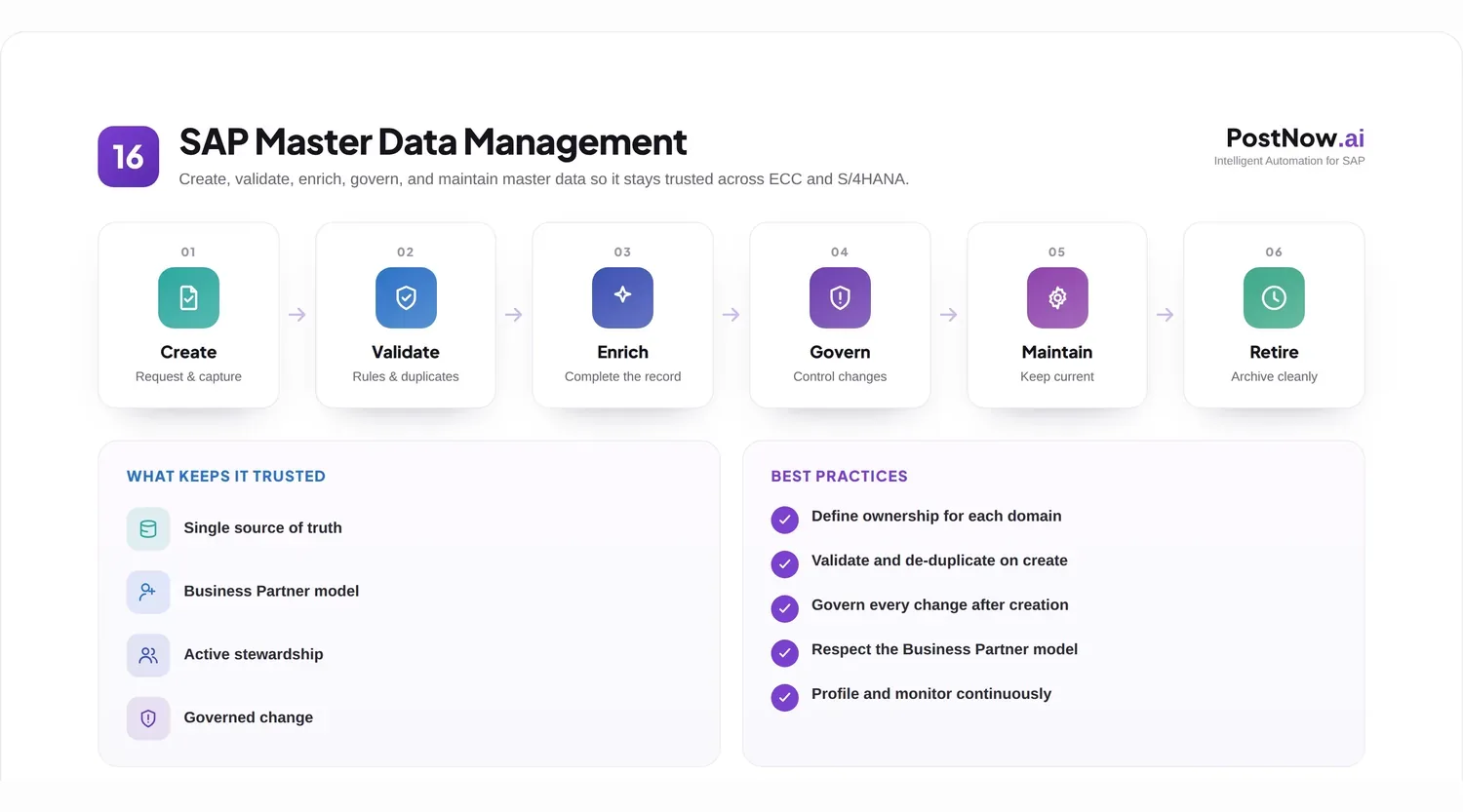 16

SAP Master Data Management

Create, validate, enrich, govern, and maintain master data so it stays trusted across ECC and S/4HANA.

PostNow.ai
Intelligent Automation for SAP

01
Create
Request & capture

02
Validate
Rules & duplicates

03
Enrich
Complete the record

04
Govern
Control changes

05
Maintain
Keep current

06
Retire
Archive cleanly

WHAT KEEPS IT TRUSTED

Single source of truth

Business Partner model

Active stewardship

Governed change

BEST PRACTICES

Define ownership for each domain

Validate and de-duplicate on create

Govern every change after creation

Respect the Business Partner model

Profile and monitor continuously